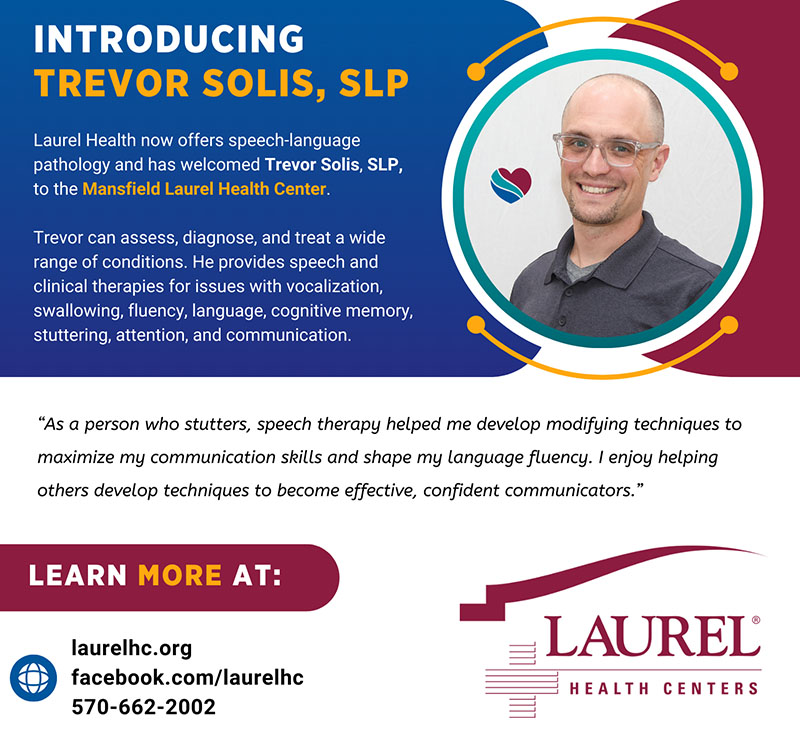 INTRODUCING
TREVOR SOLIS, SLP

Laurel Health now offers speech-language pathology and has welcomed Trevor Solis, SLP, to the Mansfield Laurel Health Center.

Trevor can assess, diagnose, and treat a wide range of conditions. He provides speech and clinical therapies for issues with vocalization, swallowing, fluency, language, cognitive memory, stuttering, attention, and communication.

"As a person who stutters, speech therapy helped me develop modifying techniques to maximize my communication skills and shape my language fluency. I enjoy helping others develop techniques to become effective, confident communicators."

LEARN MORE AT:

laurelhc.org
facebook.com/laurelhc
570-662-2002

LAUREL®
HEALTH CENTERS